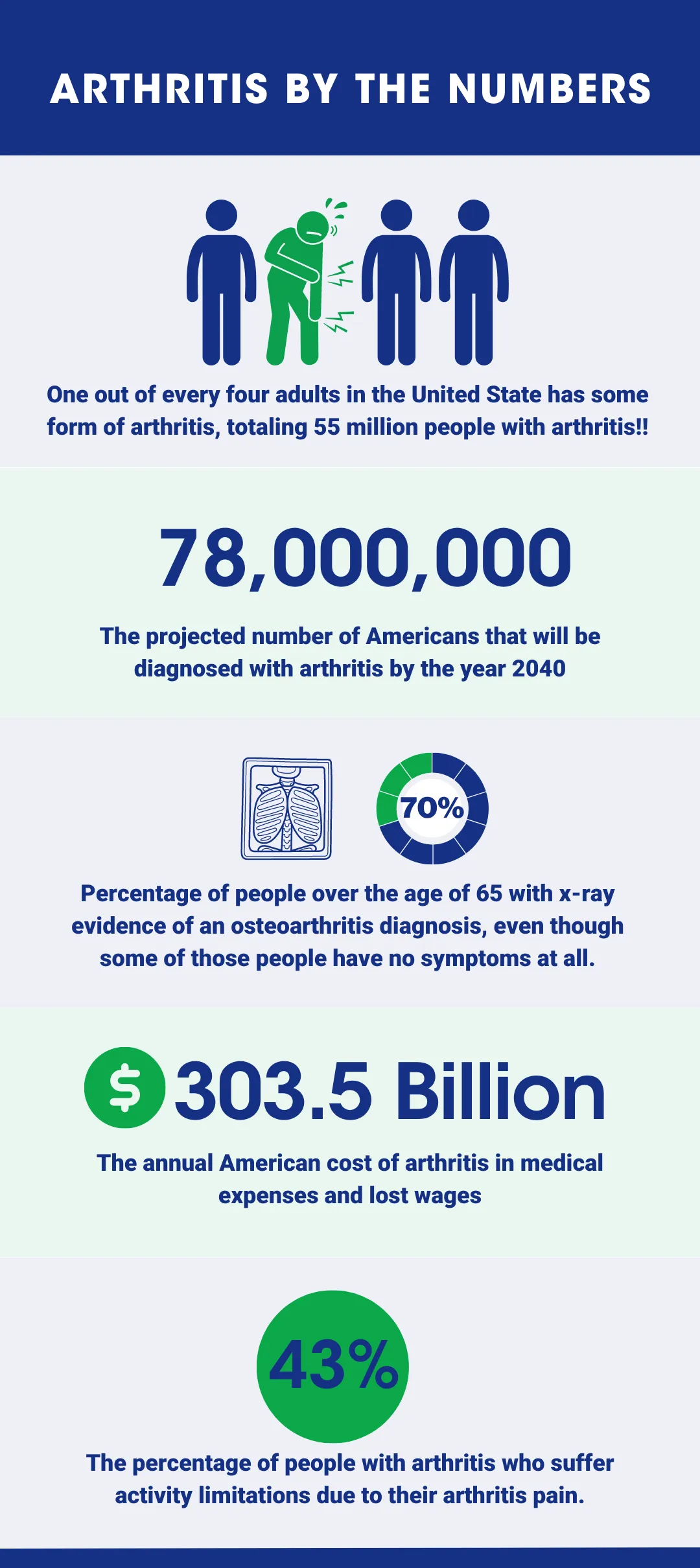 ARTHRITIS BY THE NUMBERS

One out of every four adults in the United State has some form of arthritis, totaling 55 million people with arthritis!!

78,000,000

The projected number of Americans that will be diagnosed with arthritis by the year 2040

70%

Percentage of people over the age of 65 with x-ray evidence of an osteoarthritis diagnosis, even though some of those people have no symptoms at all.

$ 303.5 Billion

The annual American cost of arthritis in medical expenses and lost wages

43%

The percentage of people with arthritis who suffer activity limitations due to their arthritis pain.